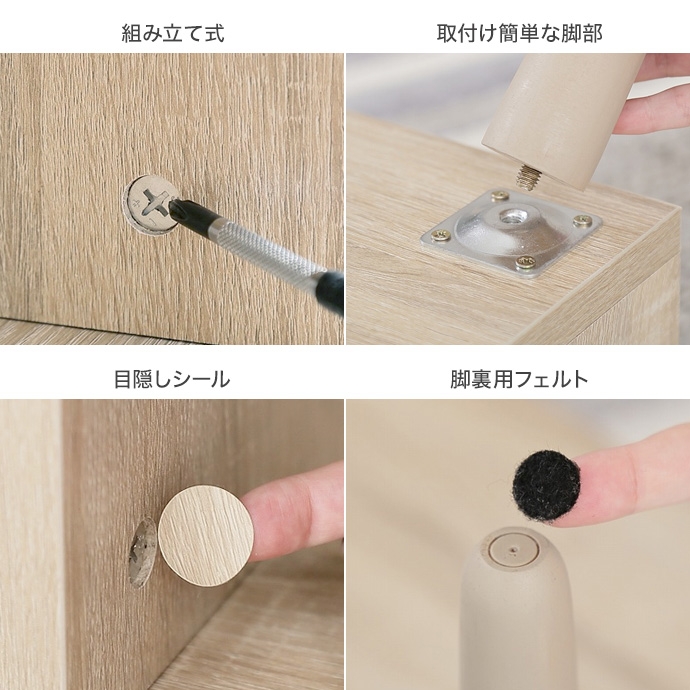 組み立て式

取付け簡単な脚部

目隠しシール

脚裏用フェルト