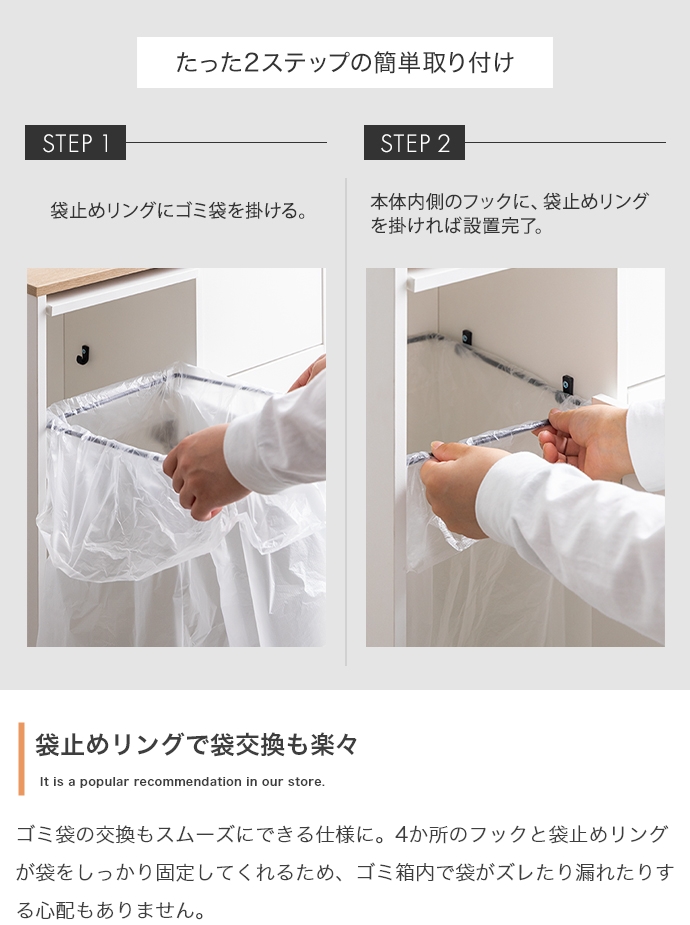 たった2ステップの簡単取り付け

STEP 1

袋止めリングにゴミ袋を掛ける。

STEP 2

本体内側のフックに、袋止めリングを掛ければ設置完了。

袋止めリングで袋交換も楽々

It is a popular recommendation in our store.

ゴミ袋の交換もスムーズにできる仕様に。4か所のフックと袋止めリングが袋をしっかり固定してくれるため、ゴミ箱内で袋がズレたり漏れたりする心配もありません。