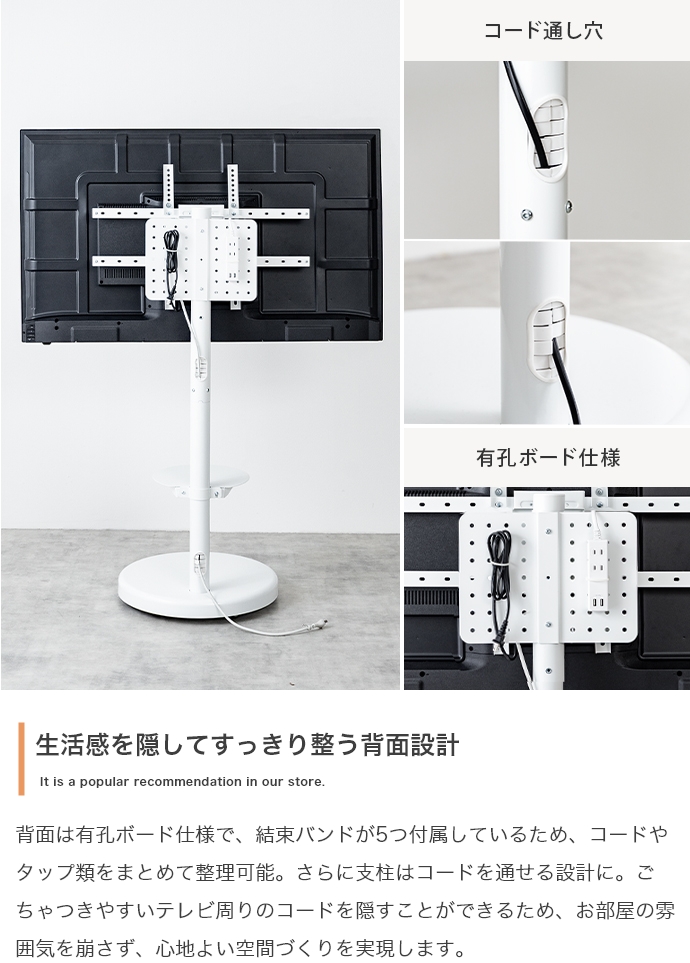 コード通し穴

有孔ボード仕様

生活感を隠してすっきり整う背面設計

It is a popular recommendation in our store.

背面は有孔ボード仕様で、結束バンドが5つ付属しているため、コードやタップ類をまとめて整理可能。さらに支柱はコードを通せる設計に。ごちゃつきやすいテレビ周りのコードを隠すことができるため、お部屋の雰囲気を崩さず、心地よい空間づくりを実現します。