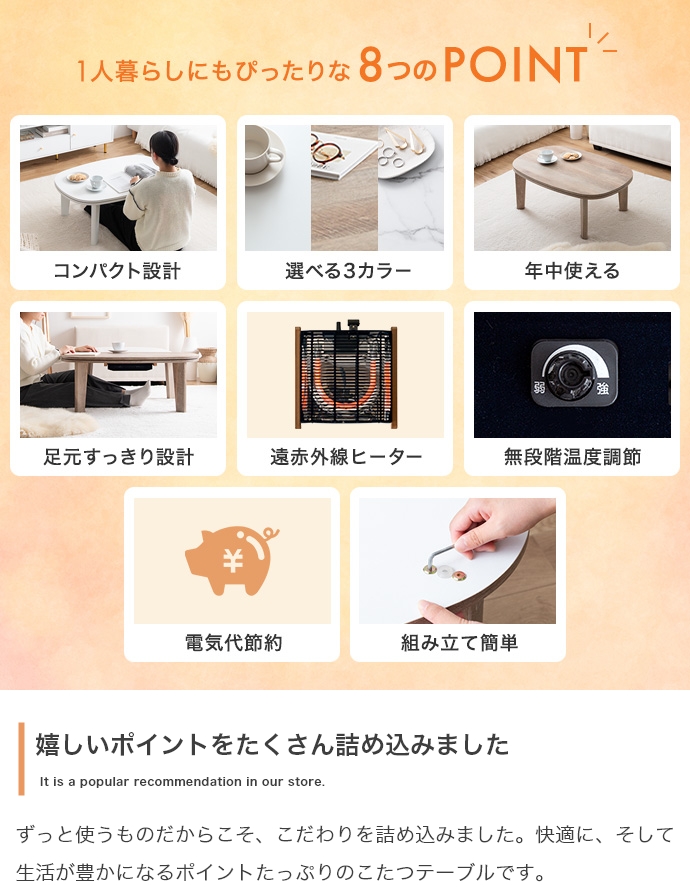 1人暮らしにもぴったりな 8つのPOINT

コンパクト設計

選べる3カラー

年中使える

足元すっきり設計

遠赤外線ヒーター

弱 強

無段階温度調節

¥

電気代節約

組み立て簡単

嬉しいポイントをたくさん詰め込みました

It is a popular recommendation in our store.

ずっと使うものだからこそ、こだわりを詰め込みました。快適に、そして生活が豊かになるポイントたっぷりのこたつテーブルです。